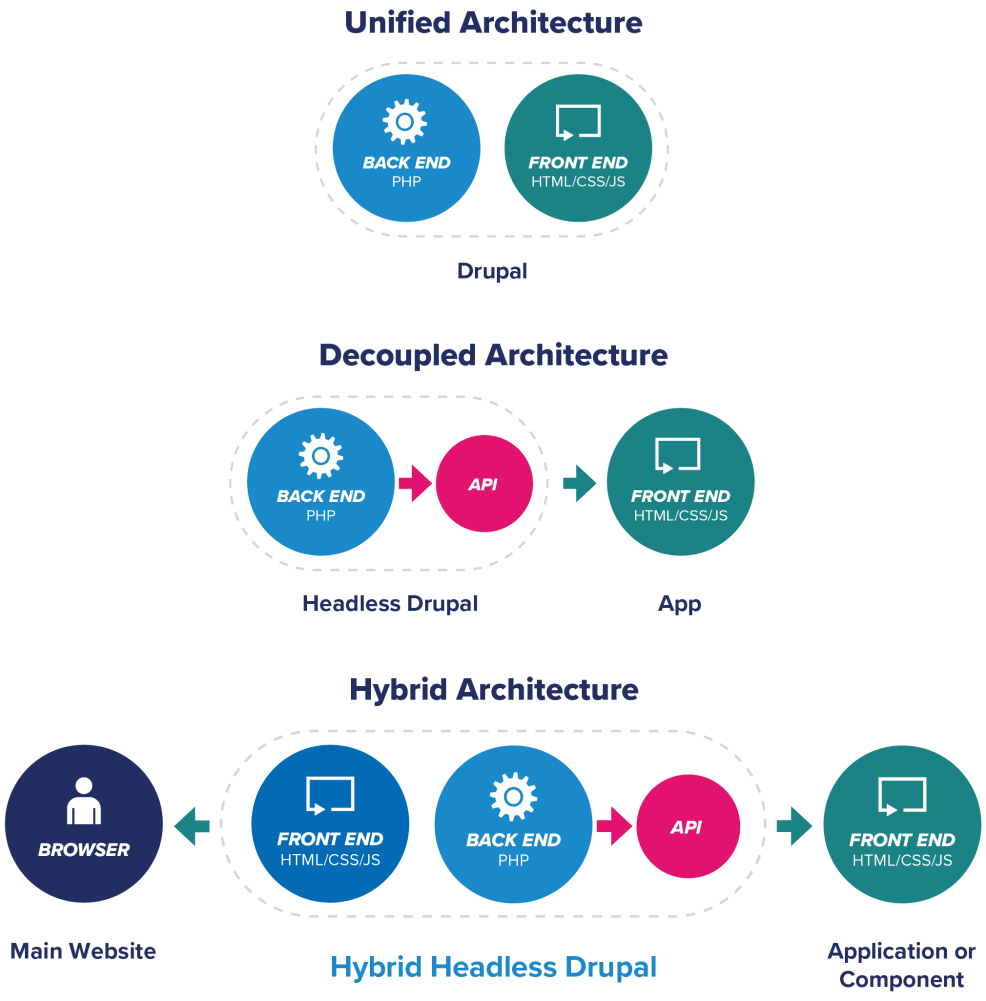 Unified Architecture

BACK END
PHP

FRONT END
HTML/CSS/JS

Drupal

Decoupled Architecture

BACK END
PHP

API

FRONT END
HTML/CSS/JS

Headless Drupal

App

Hybrid Architecture

BROWSER

FRONT END
HTML/CSS/JS

BACK END
PHP

API

FRONT END
HTML/CSS/JS

Main Website

Hybrid Headless Drupal

Application or Component